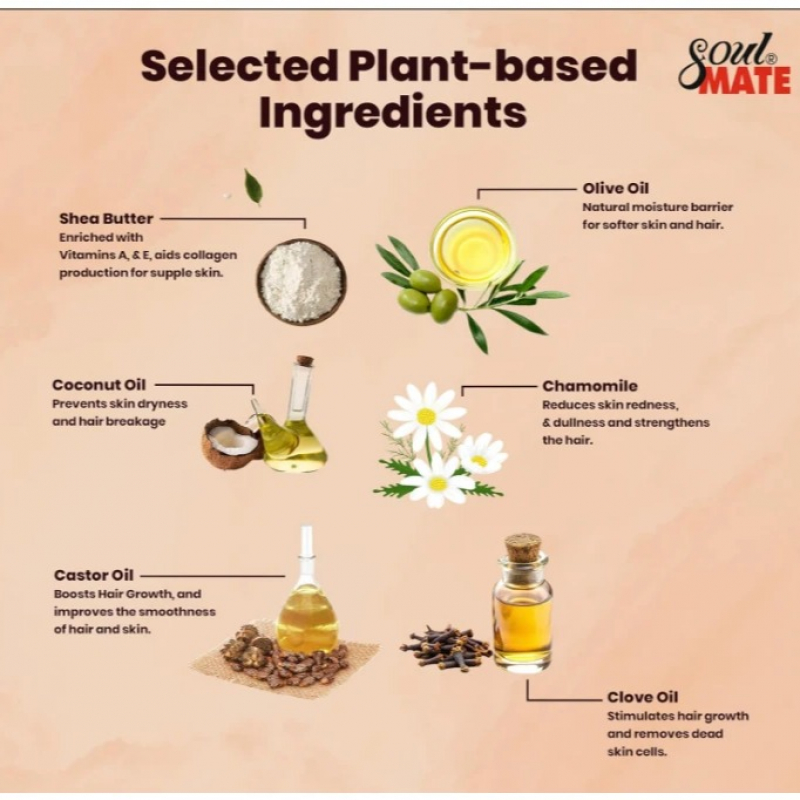 Selected Plant-based Ingredients

Soul® MATE

Shea Butter
Enriched with Vitamins A, & E, aids collagen production for supple skin.

Olive Oil
Natural moisture barrier for softer skin and hair.

Coconut Oil
Prevents skin dryness and hair breakage

Chamomile
Reduces skin redness, & dullness and strengthens the hair.

Castor Oil
Boosts Hair Growth, and improves the smoothness of hair and skin.

Clove Oil
Stimulates hair growth and removes dead skin cells.